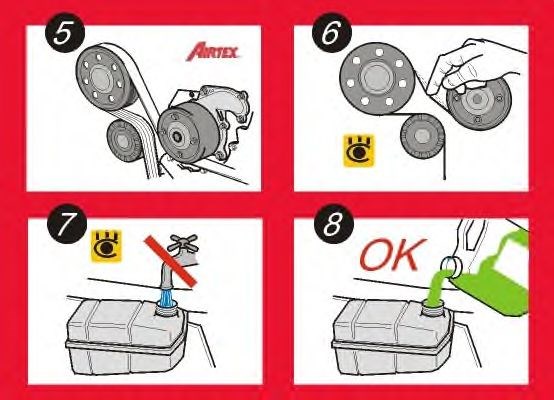 5

AIRTEX

6

7

8

OK