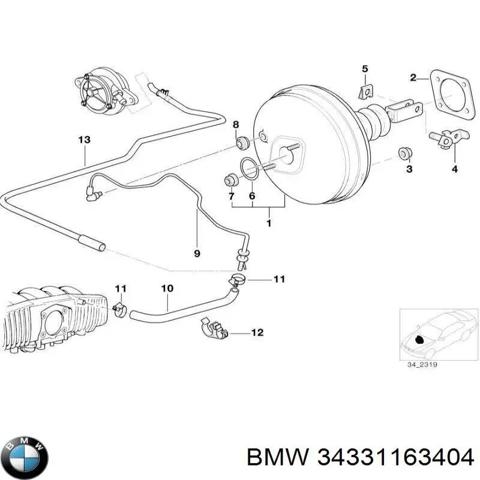 5
2
8
13
3
4
7
6
1
9
11
11
10
12
34_2319
BMW
BMW 34331163404