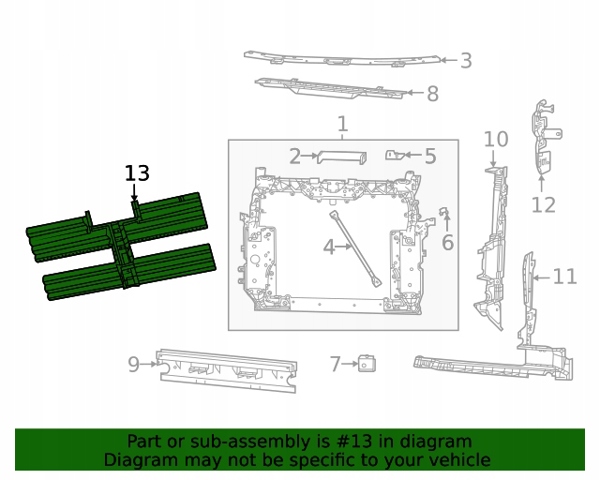 3
8
1
2
5
10
12
13
4
6
11
9
7

Part or sub-assembly is #13 in diagram
Diagram may not be specific to your vehicle