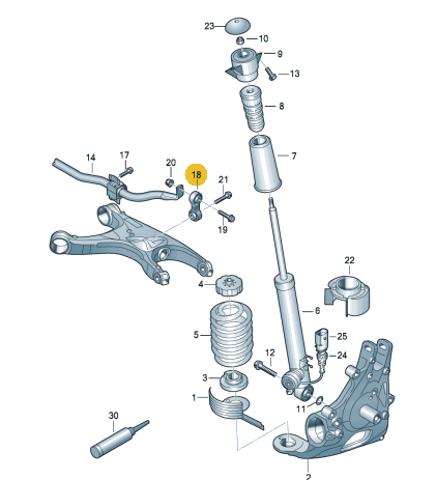 23
10
9
13
8
7
14
17
20
18
21
19
22
4
6
5
25
24
12
3
1
11
30
2