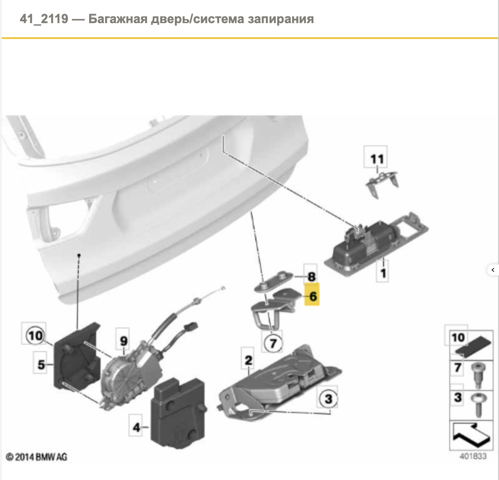 41_2119 — Багажная дверь/система запирания

11
1
8
6
7
10
9
5
2
3
4
10
7
3
© 2014 BMW AG
401833