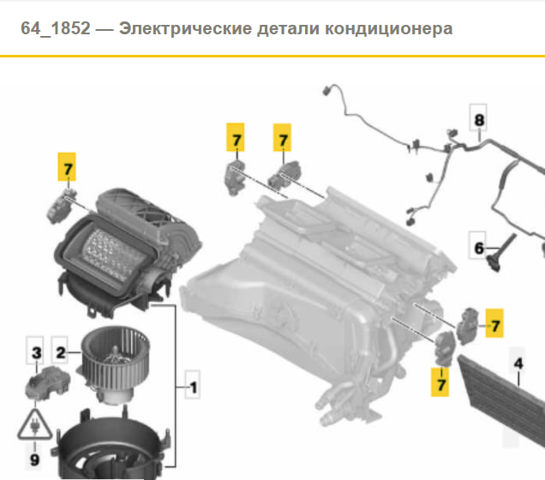 64_1852 — Электрические детали кондиционера

7
7
7
8
6
7
7
4
3
2
1
9