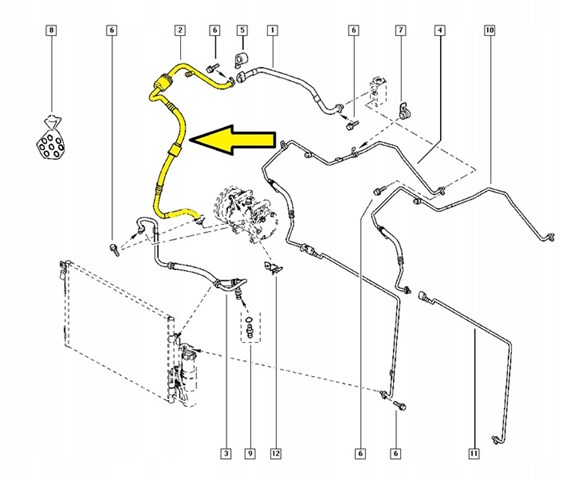 8
6
2
6
5
1
6
7
4
10
3
9
12
6
6
11