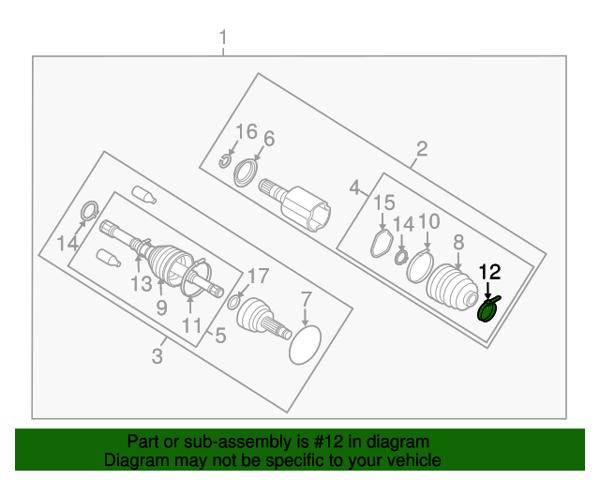 1
16
6
2
4
15
14
10
8
12
14
13
9
11
5
17
7
3

Part or sub-assembly is #12 in diagram
Diagram may not be specific to your vehicle