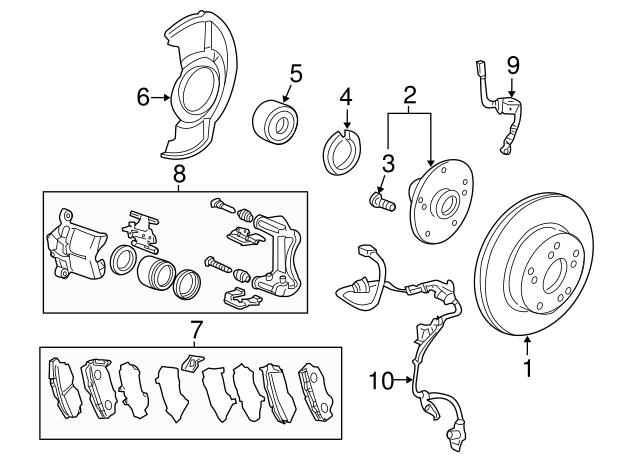 6
5
4
2
9
3
8
7
10
1