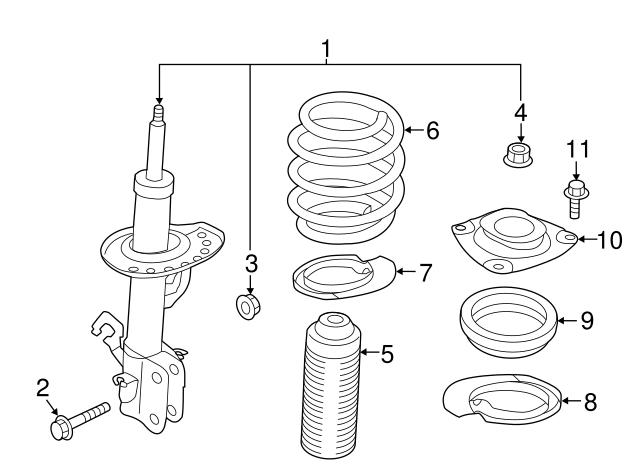 1
6
4
11
10
3
7
9
5
2
8