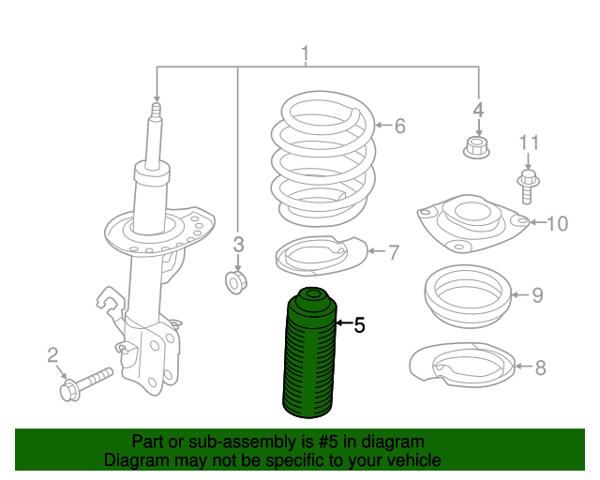 1
6
4
11
10
3
7
9
5
2
8

Part or sub-assembly is #5 in diagram
Diagram may not be specific to your vehicle