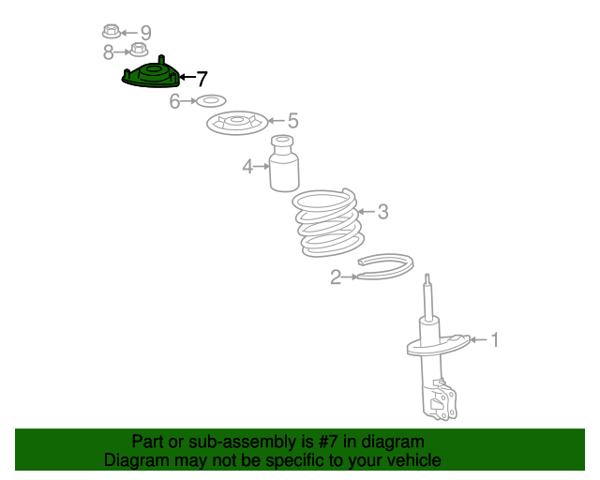 9
8
7
6
5
4
3
2
1

Part or sub-assembly is #7 in diagram
Diagram may not be specific to your vehicle