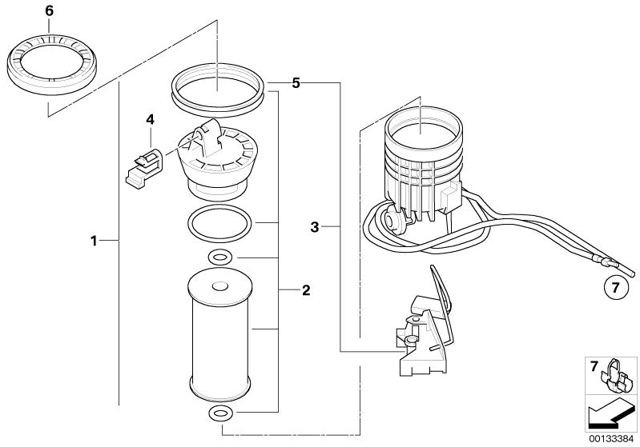 6
5
4
1
3
2
7
7
00133384