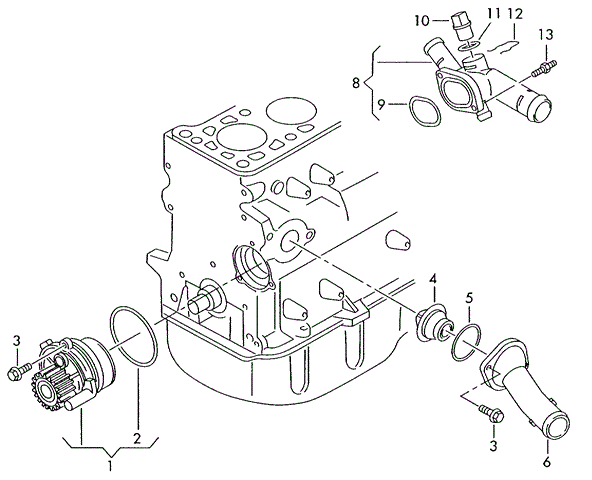 10
11
12
13
8
9
4
5
3
2
1
3
6