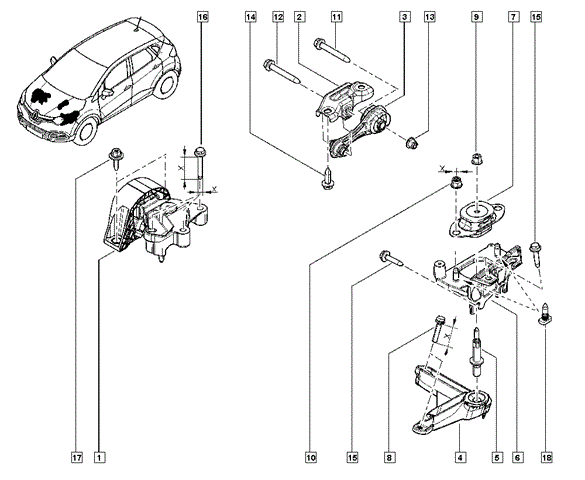 16
14
12
2
11
3
13
9
7
15
X
X
X
X
17
1
10
15
8
4
5
6
18