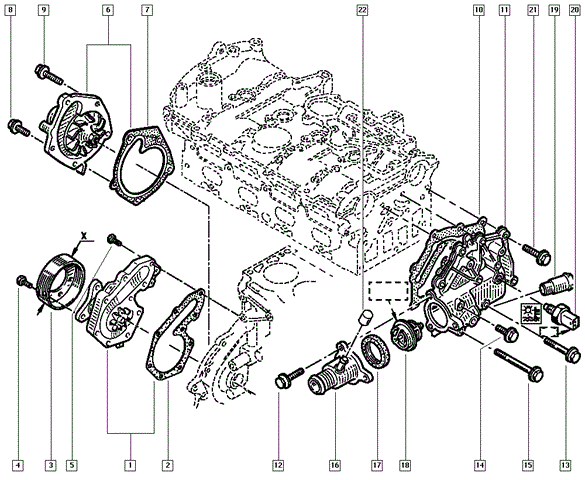 8
9
6
7
22
10
11
21
19
20
X
4
3
5
1
2
12
16
17
18
14
15
13