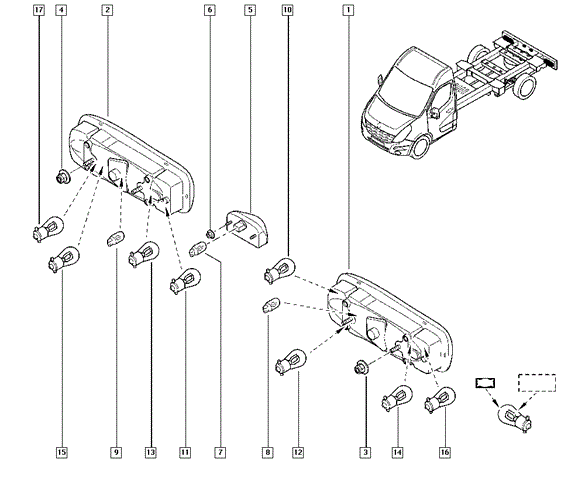 17
4
2
6
5
10
1
15
9
13
11
7
8
12
3
14
16