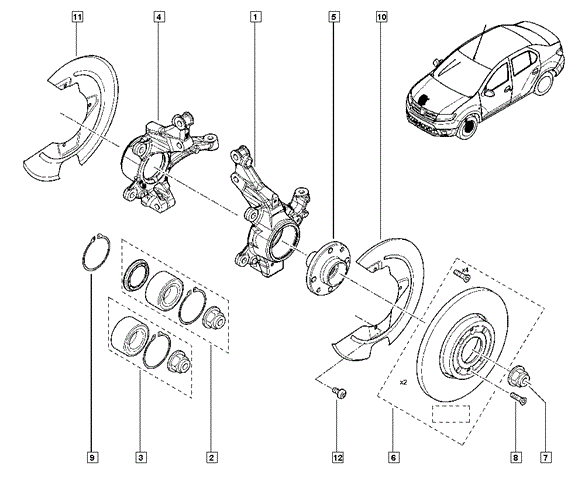 11
4
1
5
10
x4
x2
9
3
2
12
6
8
7