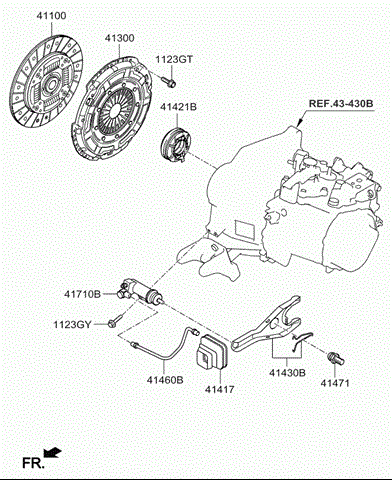 41100
41300
1123GT
41421B
REF.43-430B
41710B
1123GY
41460B
41417
41430B
41471
FR.