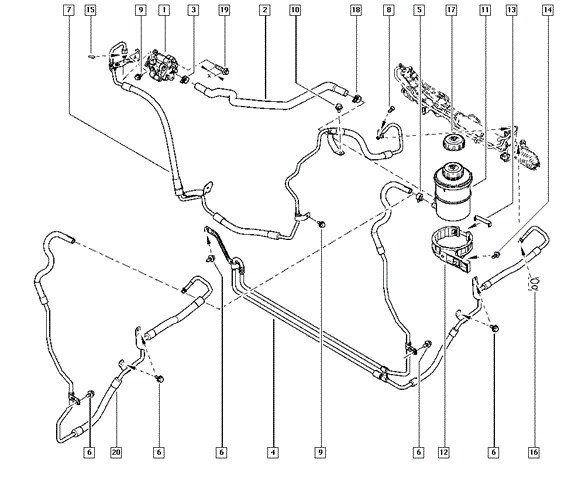 7 15 9 1 3 19 2 10 18 8 5 17 11 13 14

6 20 6 6 4 9 6 12 6 16