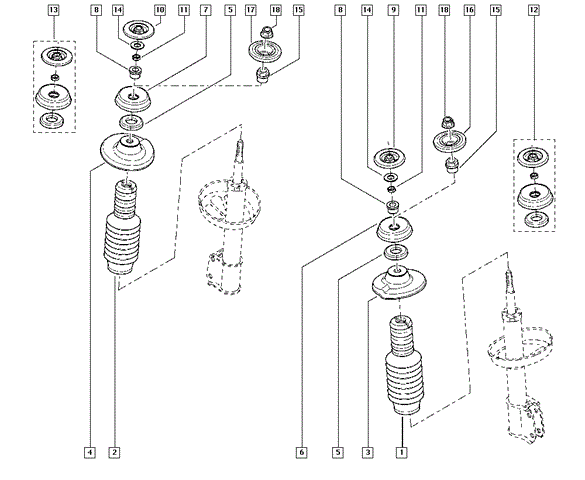 13 8 14 10 11 7 5 17 18 15 8 14 9 11 18 16 15 12

4 2 6 5 3 1