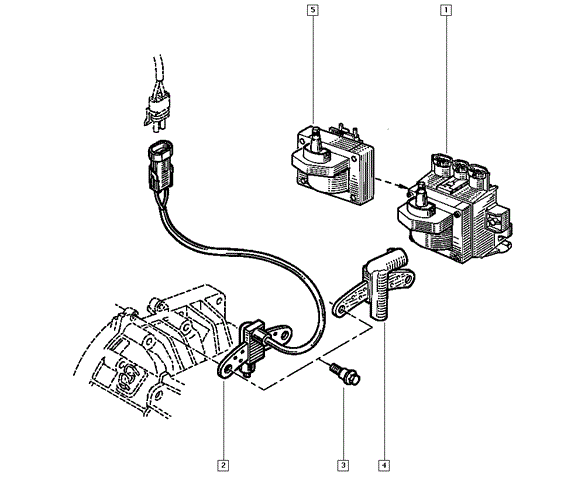 5
1
2
3
4