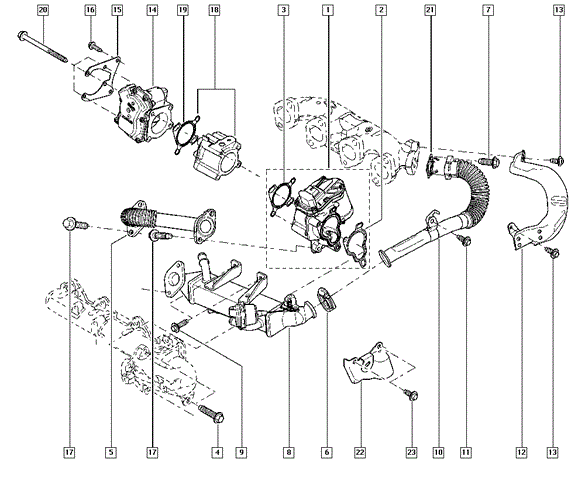 20
16
15
14
19
18
3
1
2
21
7
13
17
5
17
4
9
8
6
22
23
10
11
12
13