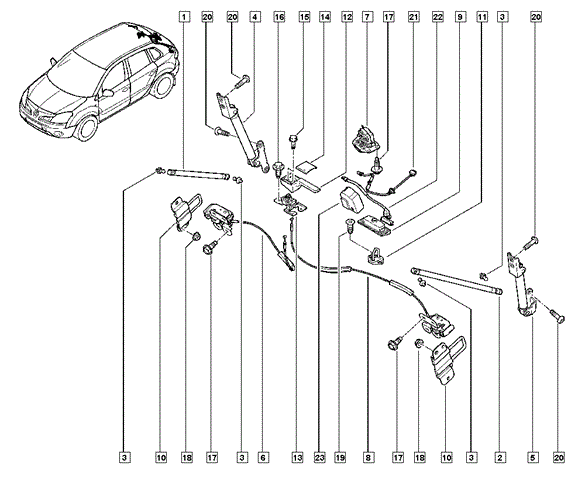 1 20 20 4 16 15 14 12 7 17 21 22 9 11 3 20

3 10 18 17 3 6 13 23 19 8 17 18 10 3 2 5 20