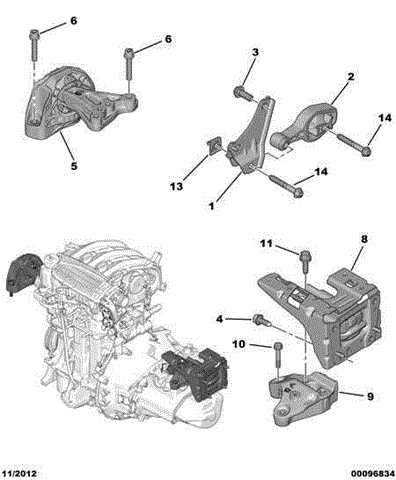 6
6
5
3
2
14
13
14
1
11
8
4
10
9
11/2012
00096834