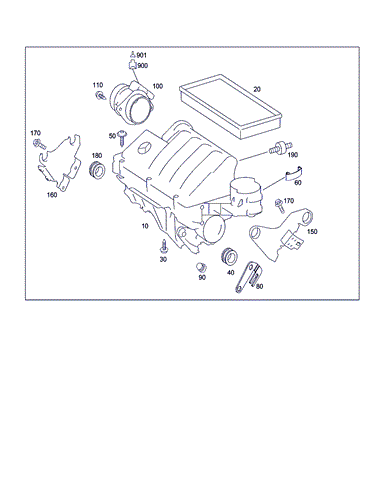 901
900
110
100
20
170
50
180
190
60
160
170
10
150
30
90
40
80