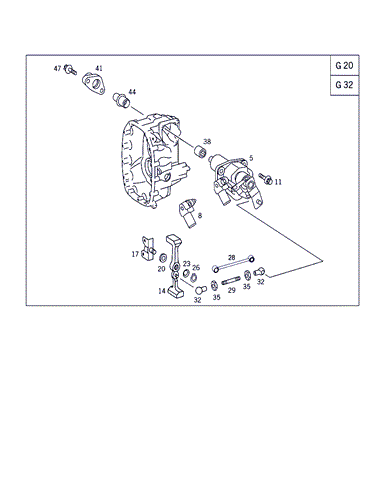 G 20
G 32

47
41
44
38
5
11
8
17
20
23
26
28
14
32
35
29
35
32