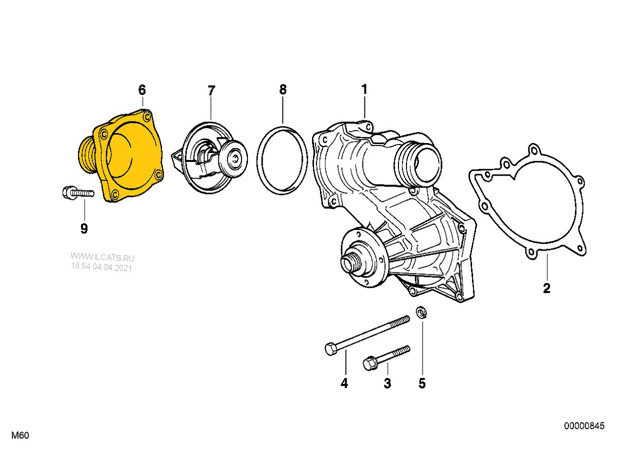 6
7
8
1
9
WWW.ILCATS.RU
18:54 04.04.2021
2
4
3
5
M60
00000845