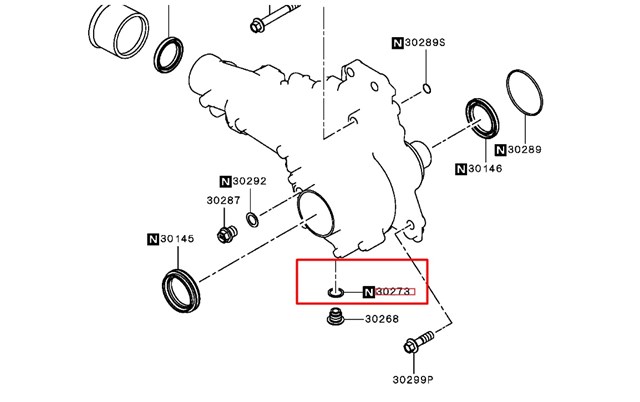 N 30289S

N 30289

N 30146

N 30292

30287

N 30145

N 30273

30268

30299P