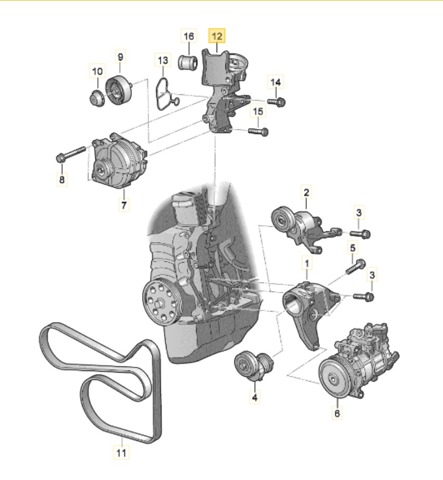 16
12
9
13
10
14
15
8
7
2
3
5
1
3
4
6
11