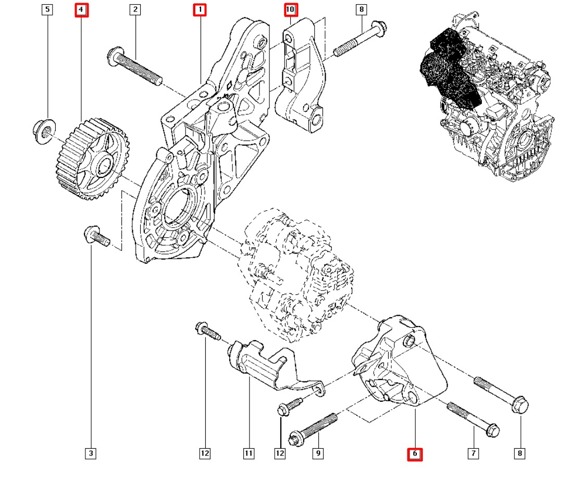 5
4
2
1
10
8
3
12
11
12
9
6
7
8