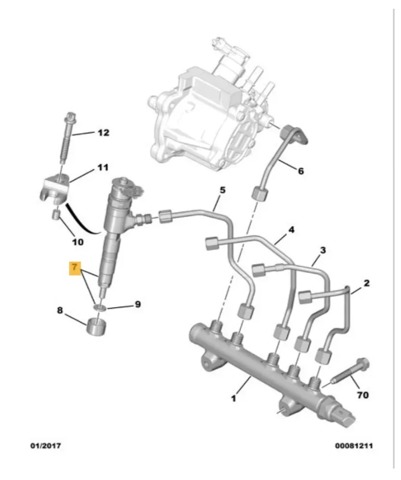 12
11
6
5
10
4
3
7
2
9
8
1
70
01/2017
00081211