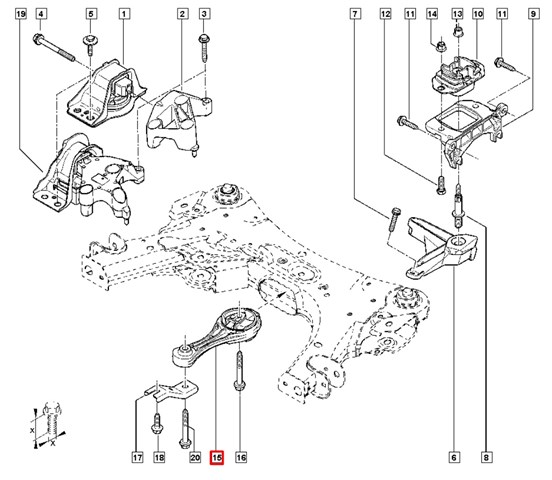 19
4
5
1
2
3
7
12
11
14
13
10
11
9
X
X
17
18
20
15
16
6
8