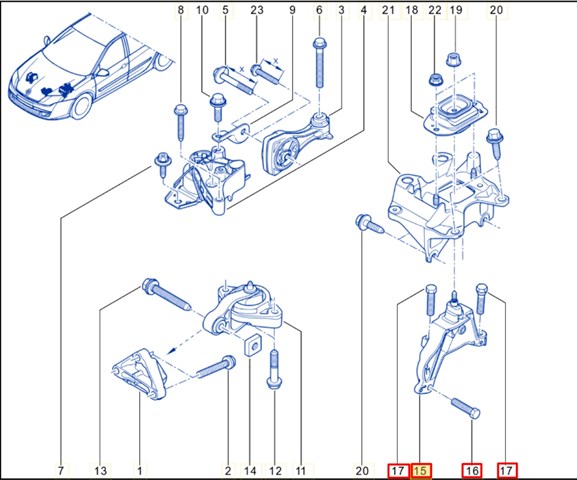 8 10 5 23 9 6 3 4 21 18 22 19 20

x x

7 13 1 2 14 12 11 20 17 15 16 17