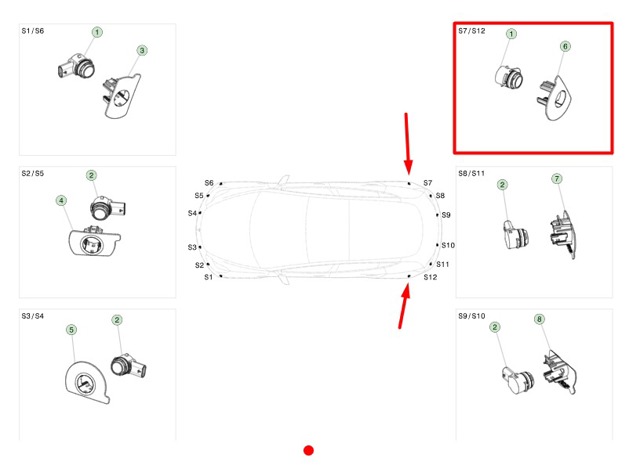 S1/S6
1
3

S2/S5
2
4

S3/S4
5
2

S6
S5
S4
S3
S2
S1
S7
S8
S9
S10
S11
S12

S7/S12
1
6

S8/S11
2
7

S9/S10
2
8