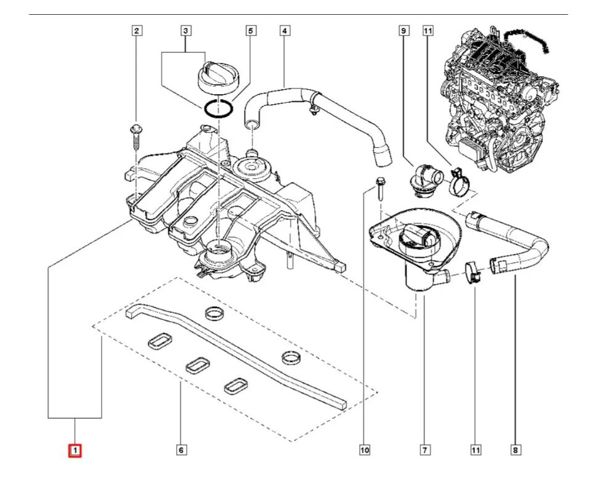 2
3
5
4
9
11
1
6
10
7
11
8