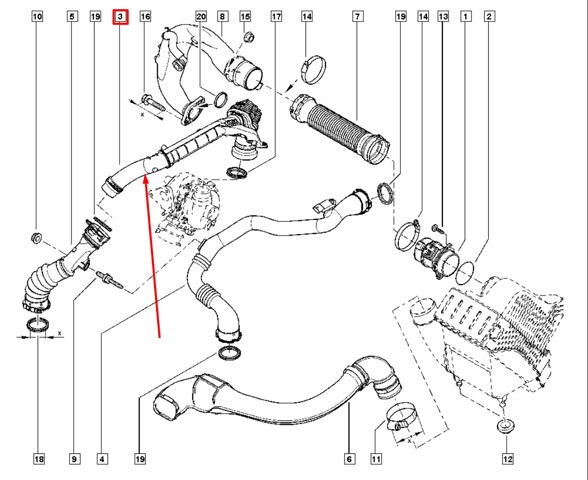 10 5 19 3 16 20 8 15 17 14 7 19 14 13 1 2

x

x

x

18 9 4 19 6 11 12