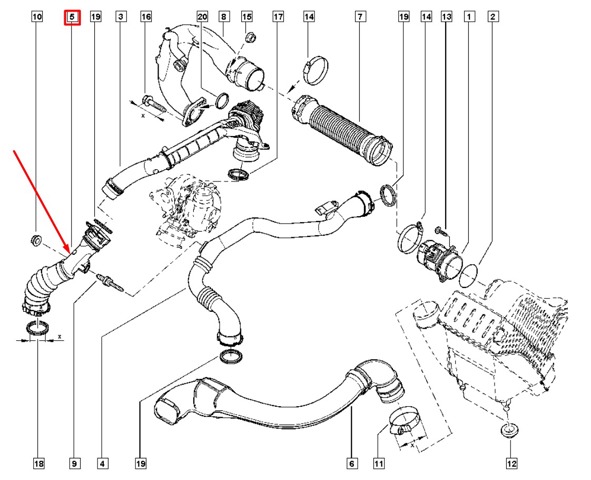 10
5
19
3
16
20
8
15
17
14
7
19
14
13
1
2
x
x
x
18
9
4
19
6
11
12