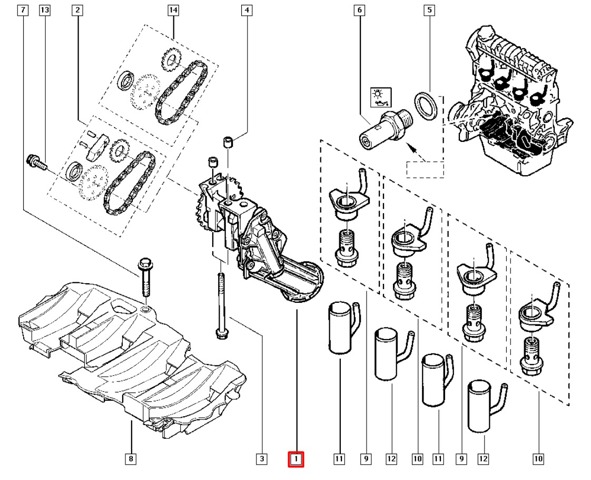 7
13
2
14
4
6
5
8
3
1
11
9
12
10
11
9
12
10