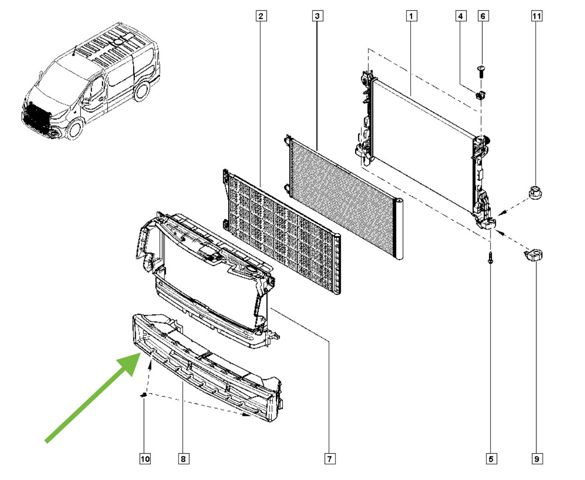 2
3
1
4
6
11
10
8
7
5
9