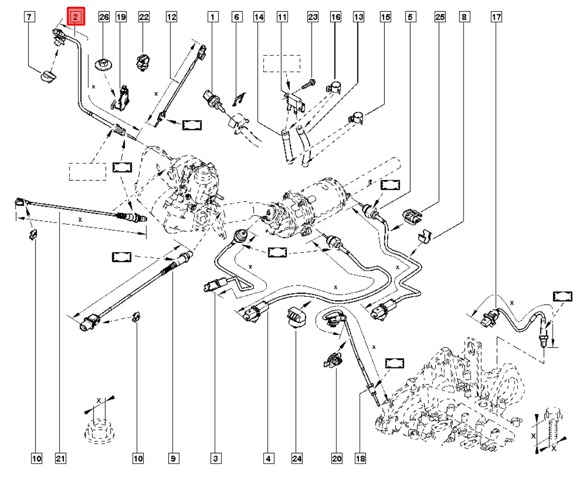 7
2
26
19
22
12
1
6
14
11
23
16
13
15
5
25
8
17
x
x
x
x
x
x
x
x
x
x
x
x
10
21
10
9
3
4
24
20
18