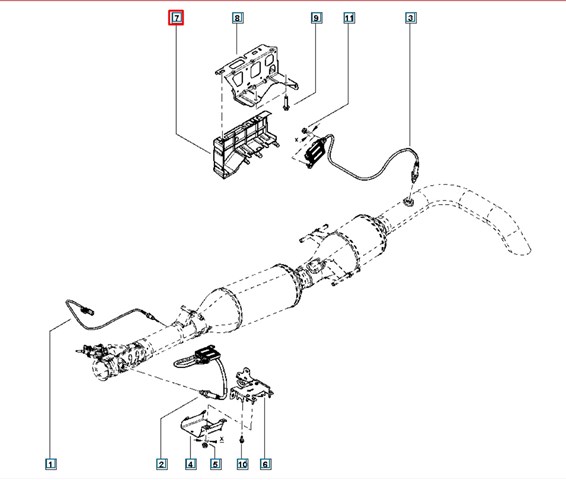 7
8
9
11
3
X
X
1
2
4
5
10
6