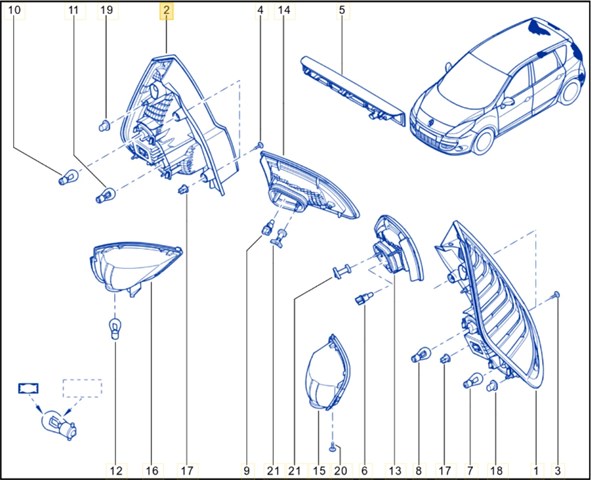 10 11 19 2 4 14 5

12 16 17 9 21 21 15 20 6 13 8 17 7 18 1 3