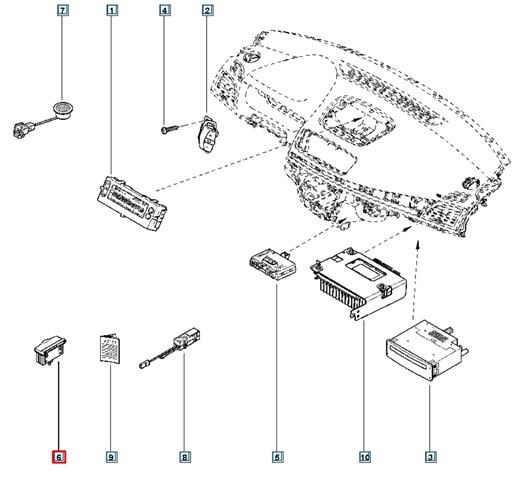 7
1
4
2
6
9
8
5
10
3