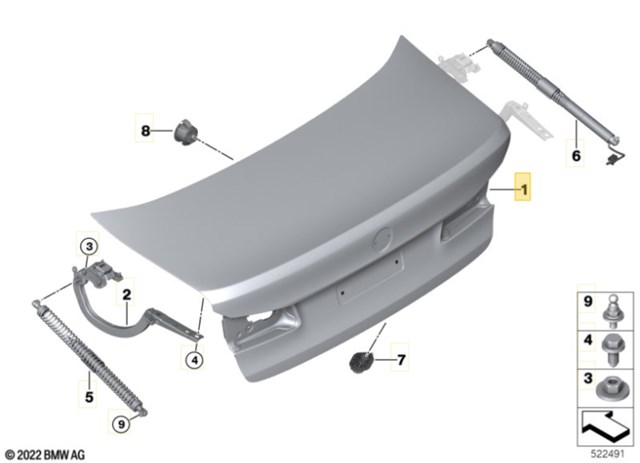 8
6
1
3
2
4
7
5
9
9
4
3
© 2022 BMW AG
522491