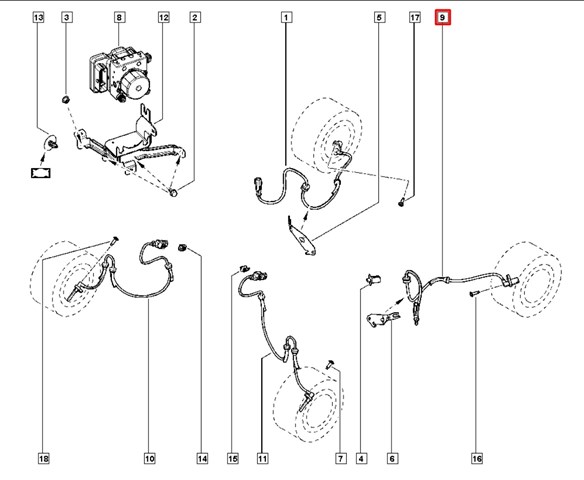 13
3
8
12
2
1
5
17
9
18
10
14
15
11
7
4
6
16