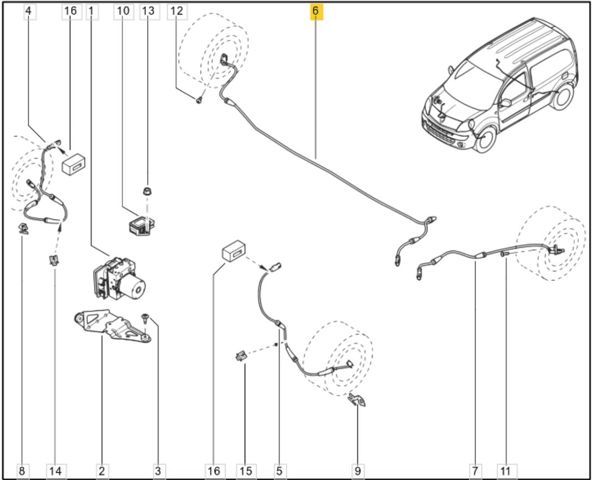 4
16
1
10
13
12
6
8
14
2
3
16
15
5
9
7
11