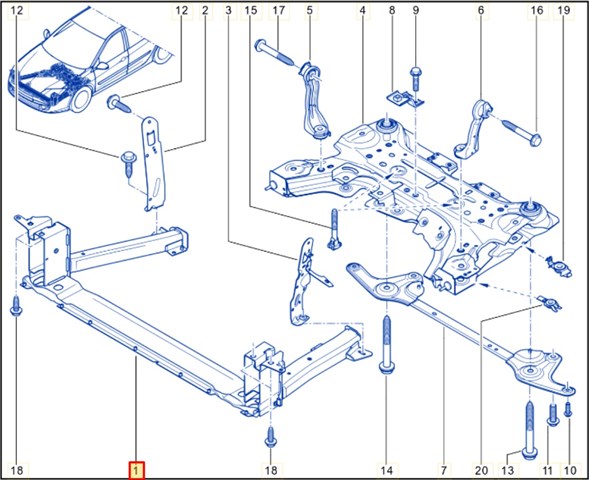 12
12
2
3
15
17
5
4
8
9
6
16
19
18
1
18
14
7
20
13
11
10