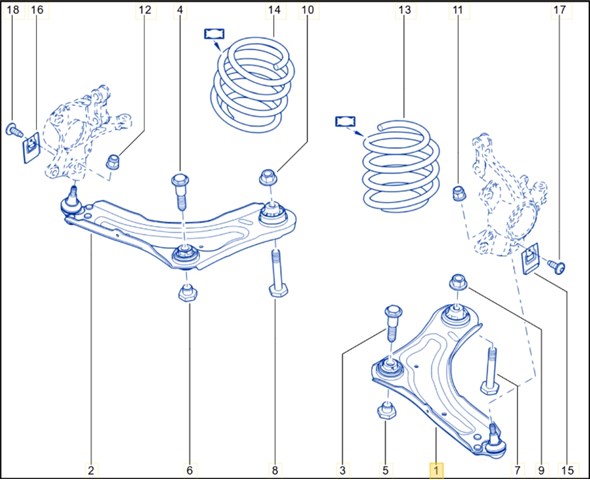 18 16 12 4 14 10 13 11 17

2 6 8 3 5 1 7 9 15