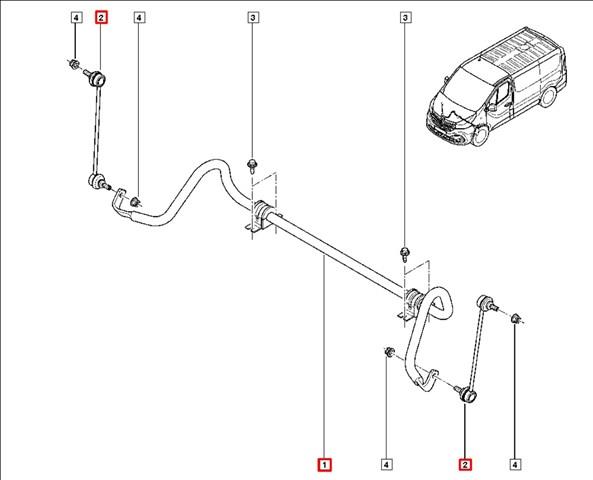 4
2
4
3
3
1
4
2
4